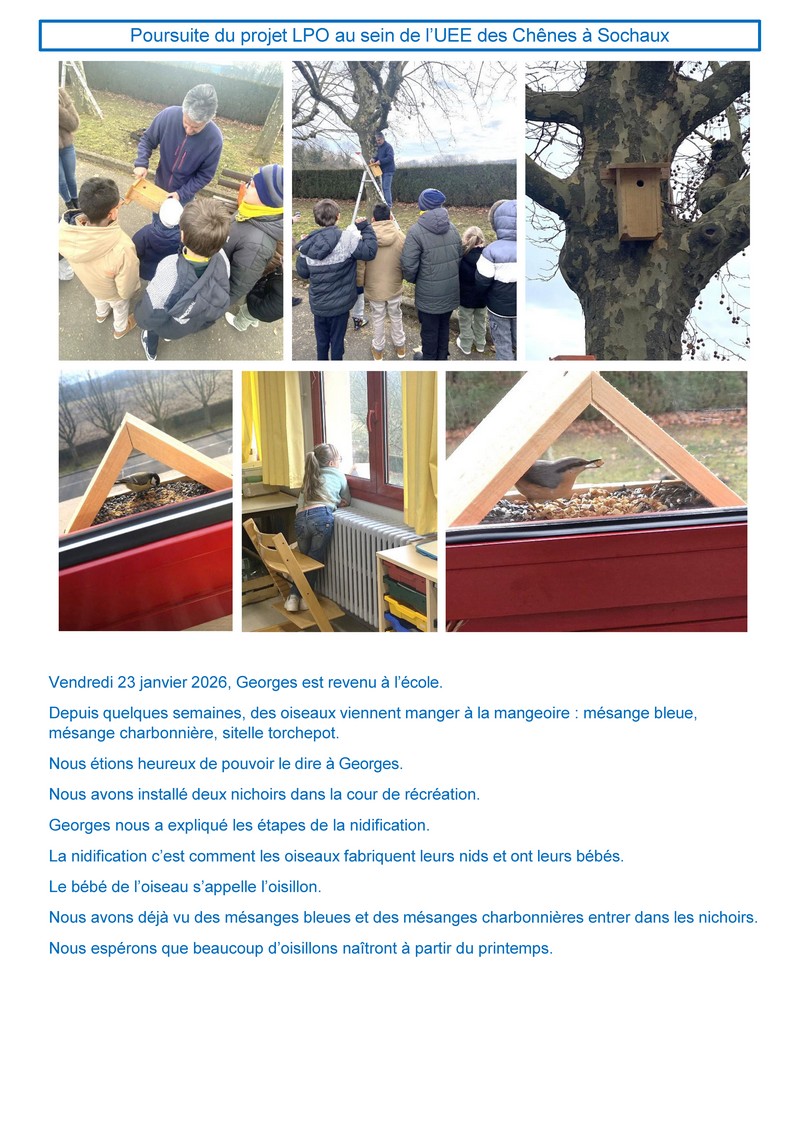 Poursuite du projet LPO au sein de l'UEE des Chênes à Sochaux

Vendredi 23 janvier 2026, Georges est revenu à l'école.

Depuis quelques semaines, des oiseaux viennent manger à la mangeoire : mésange bleue, mésange charbonnière, sitelle torchepot.

Nous étions heureux de pouvoir le dire à Georges.

Nous avons installé deux nichoirs dans la cour de récréation.

Georges nous a expliqué les étapes de la nidification.

La nidification c'est comment les oiseaux fabriquent leurs nids et ont leurs bébés.

Le bébé de l'oiseau s'appelle l'oisillon.

Nous avons déjà vu des mésanges bleues et des mésanges charbonnières entrer dans les nichoirs.

Nous espérons que beaucoup d'oisillons naîtront à partir du printemps.